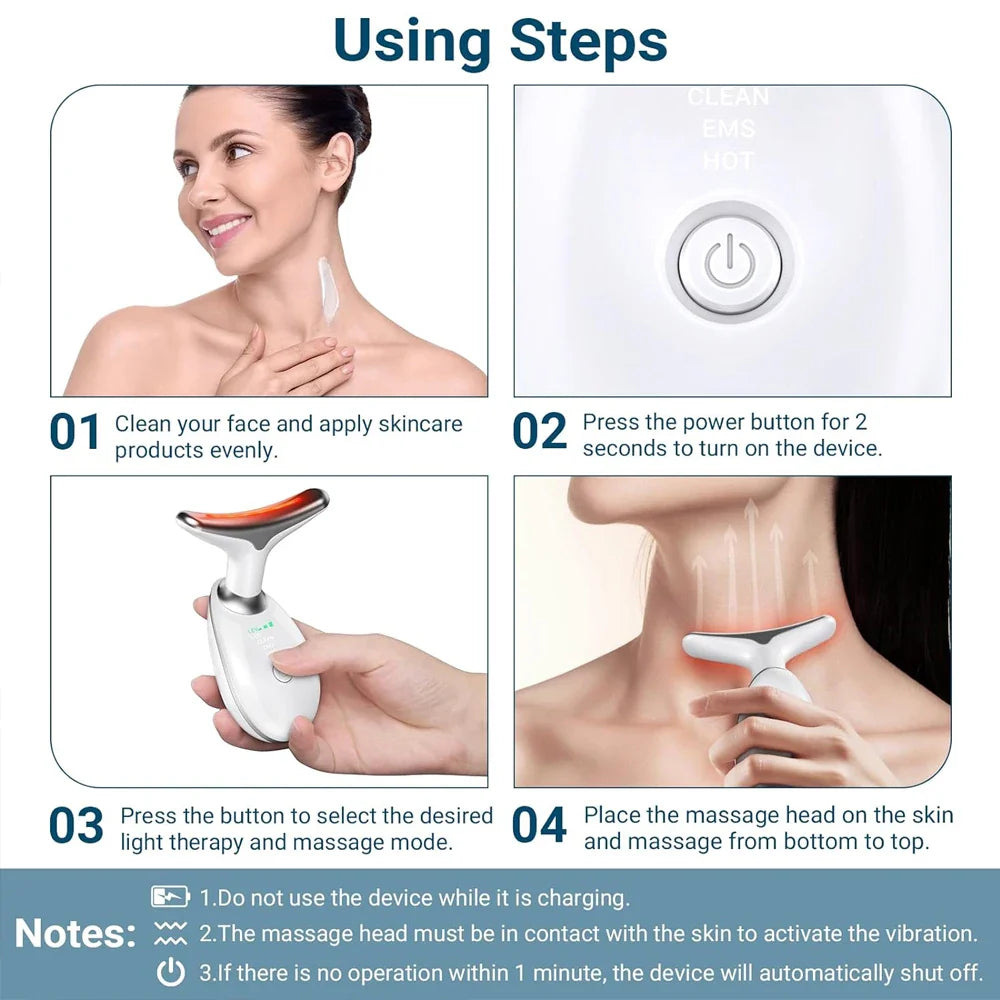 Using Steps

CLEAN
EMS
HOT

01 Clean your face and apply skincare products evenly.

02 Press the power button for 2 seconds to turn on the device.

03 Press the button to select the desired light therapy and massage mode.

04 Place the massage head on the skin and massage from bottom to top.

Notes:
1.Do not use the device while it is charging.
2.The massage head must be in contact with the skin to activate the vibration.
3.If there is no operation within 1 minute, the device will automatically shut off.